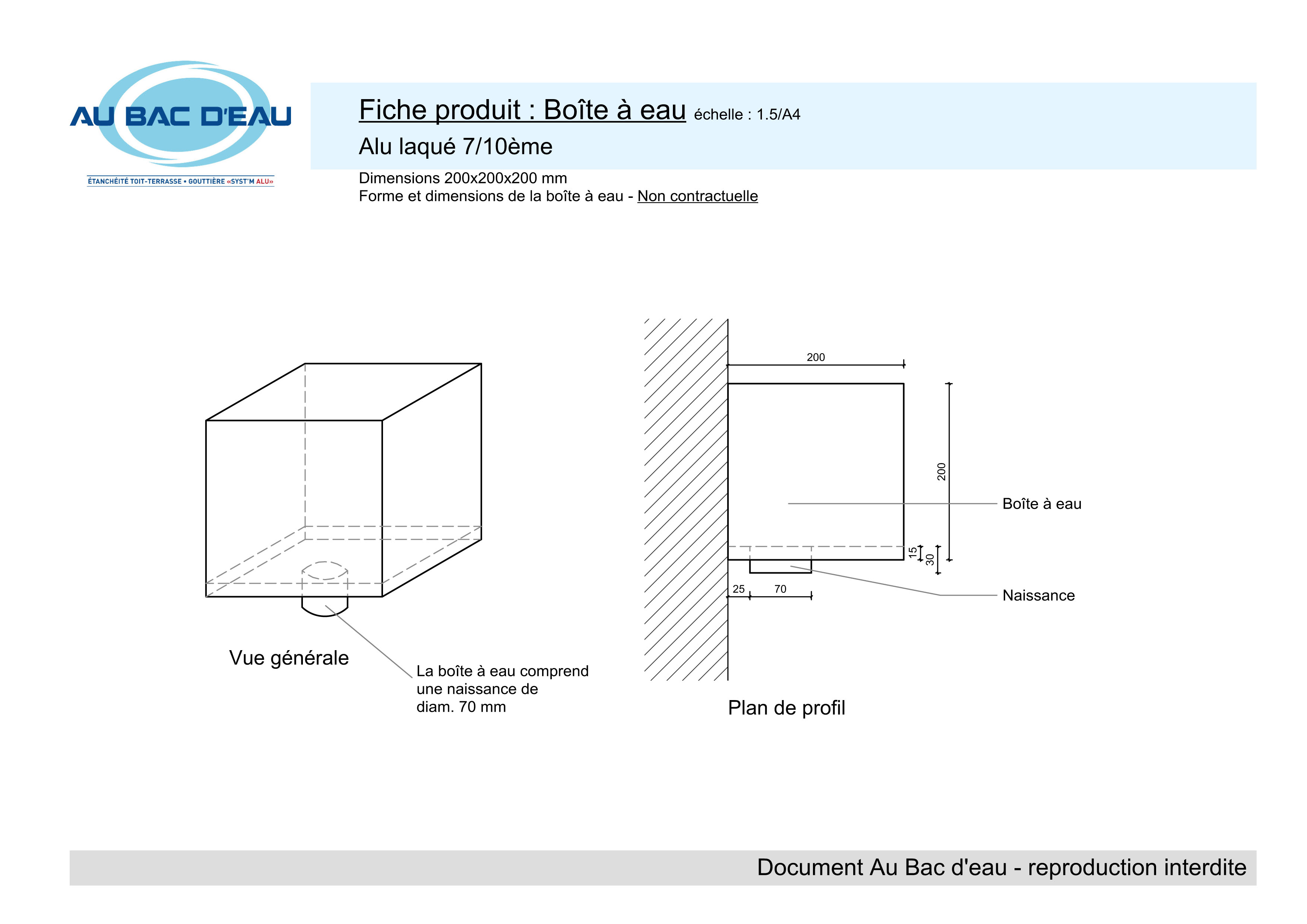 AU BAC D'EAU
ÉTANCHÉITÉ TOIT-TERRASSE • GOUTTIÈRE «SYST'M ALU»

Fiche produit : Boîte à eau échelle : 1.5/A4
Alu laqué 7/10ème

Dimensions 200x200x200 mm
Forme et dimensions de la boîte à eau - Non contractuelle

Vue générale

La boîte à eau comprend une naissance de diam. 70 mm

200
200
15
30
25
70
Boîte à eau
Naissance

Plan de profil

Document Au Bac d'eau - reproduction interdite