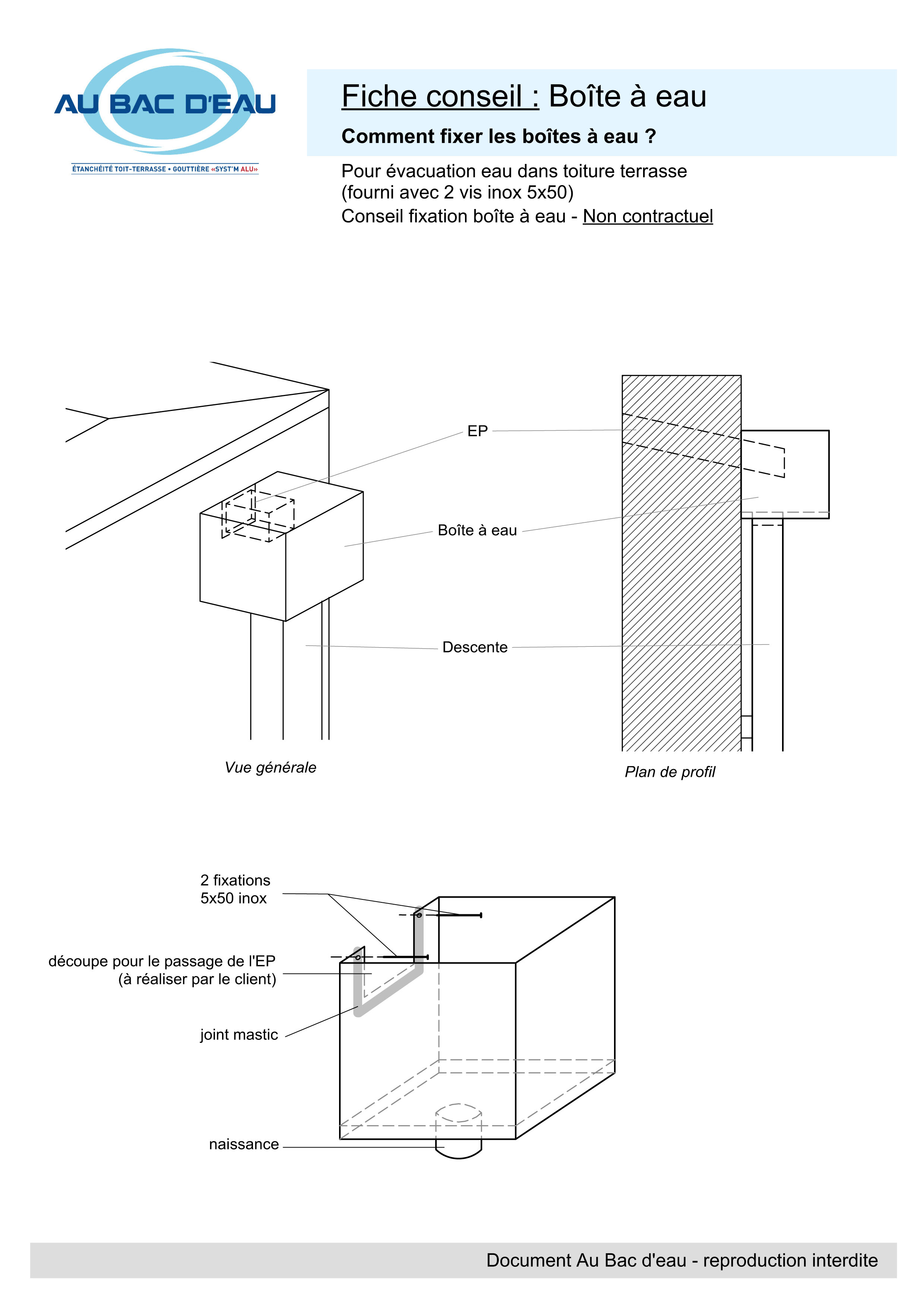 AU BAC D'EAU
ÉTANCHÉITÉ TOIT-TERRASSE • GOUTTIÈRE «SYST'M ALU»

Fiche conseil : Boîte à eau

Comment fixer les boîtes à eau ?

Pour évacuation eau dans toiture terrasse
(fourni avec 2 vis inox 5x50)
Conseil fixation boîte à eau - Non contractuel

EP

Boîte à eau

Descente

Vue générale

Plan de profil

2 fixations
5x50 inox

découpe pour le passage de l'EP
(à réaliser par le client)

joint mastic

naissance

Document Au Bac d'eau - reproduction interdite